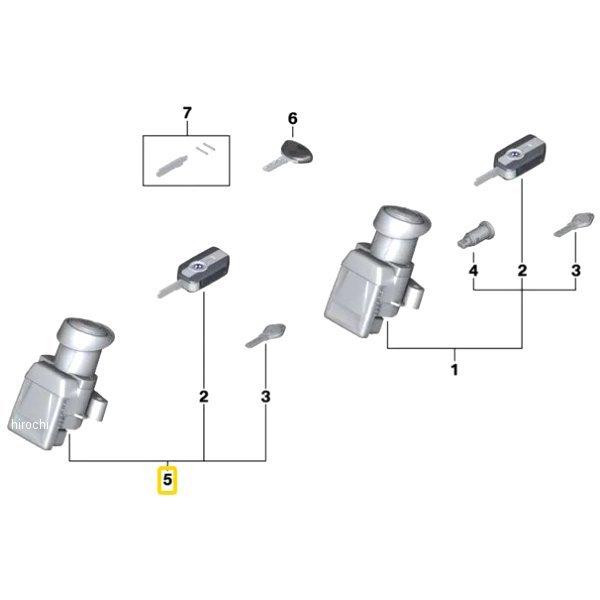 7
6
4
2
3
1
2
3
hirochi
5