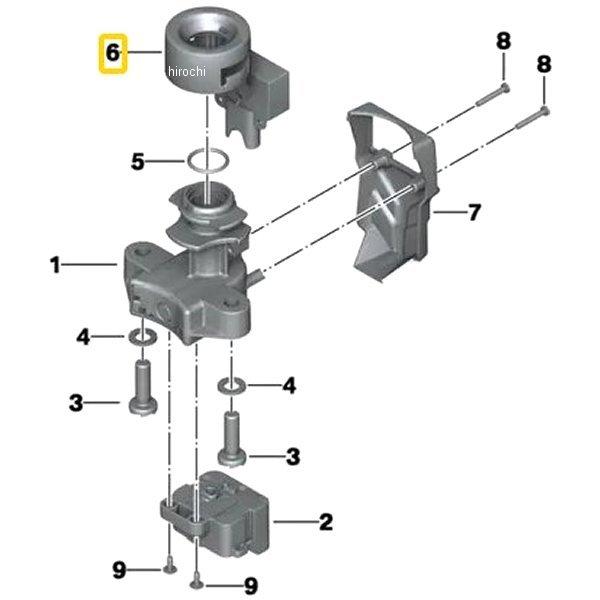 6
hirochi
8
8
5
7
1
4
4
3
3
2
9
9