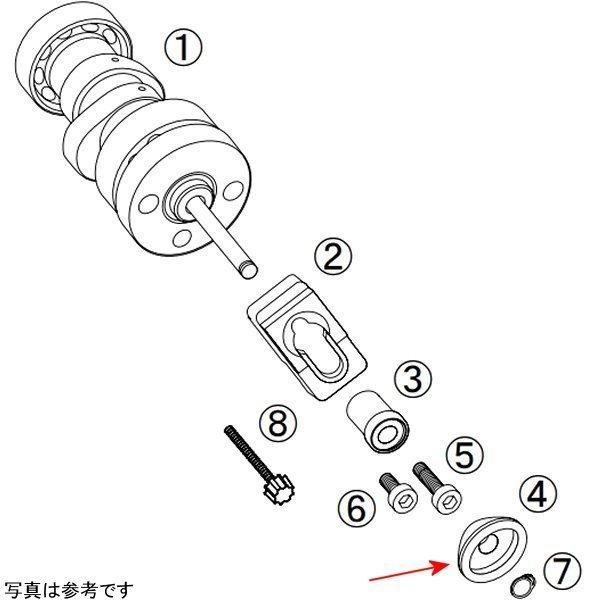 ①
②
③
⑧
⑤
⑥
④
⑦
写真は参考です