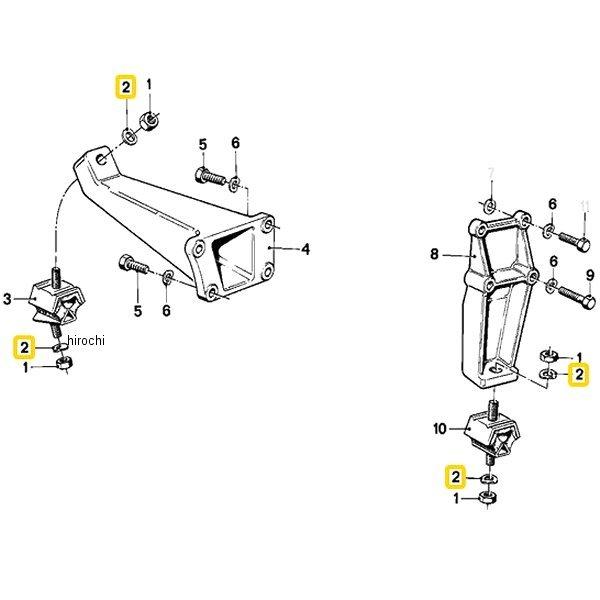 2
1
5
6
4
3
5
6
2
hirochi
1
7
6
11
8
6
9
1
2
10
2
1