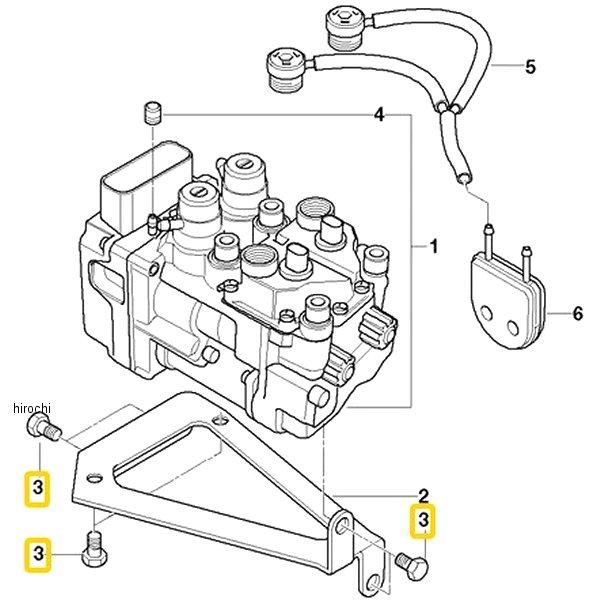 5
4
1
6
hirochi
3
2
3
3