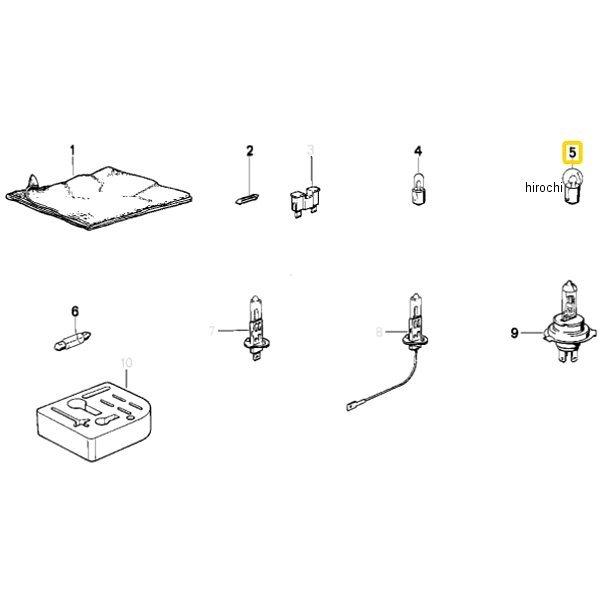 1
2
3
4
5
hirochi
6
7
8
9
10