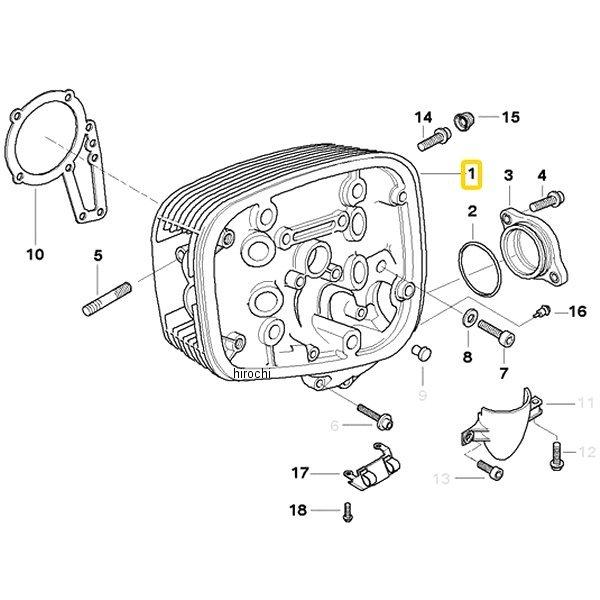 14
15
1
3
4
2
10
5
16
8
7
hirochi
9
11
6
12
17
13
18