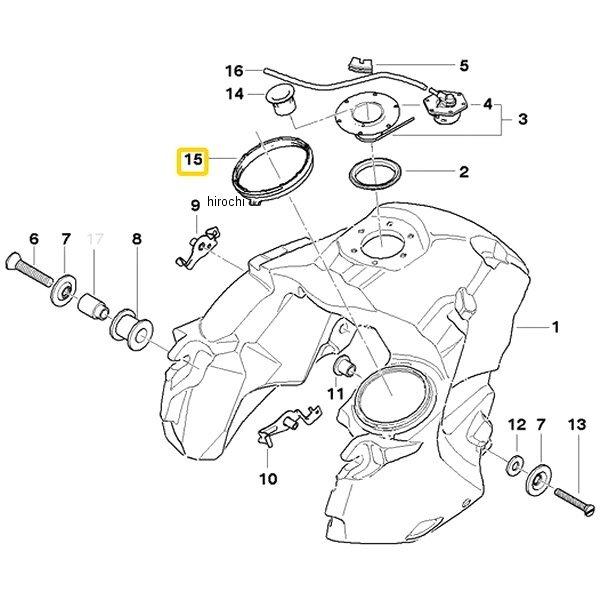 16
5
14
4
3
15
2
hirochi
9
6
7
17
8
1
11
12
7
13
10