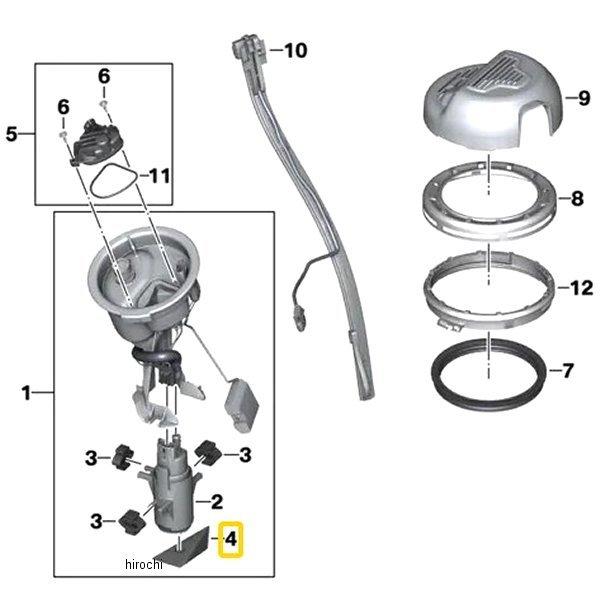 10
6
6
5
11
9
8
12
7
1
3
3
3
2
4
hirochi