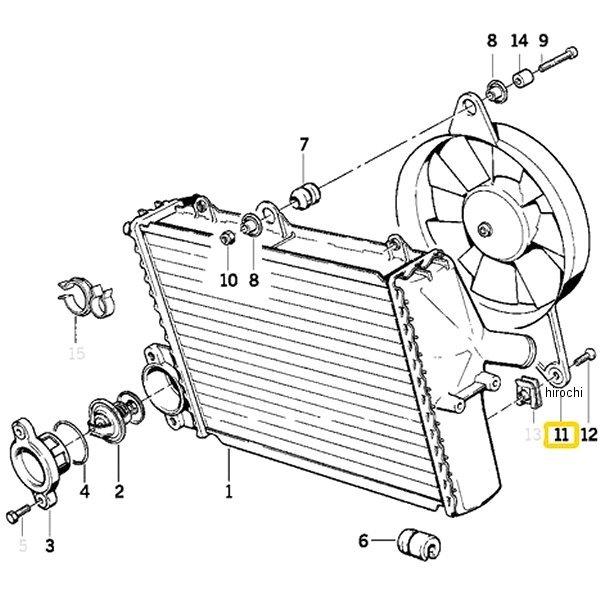 8
14
9
7
10
8
15
hirochi
13
11
12
4
2
1
5
3
6