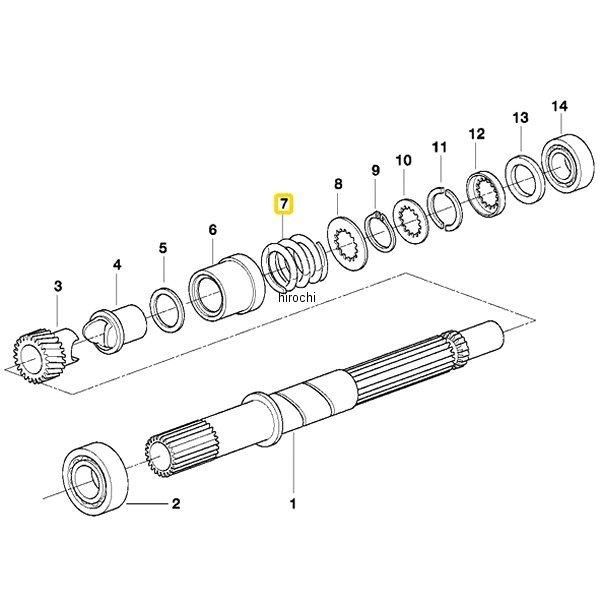 14
13
12
11
10
9
8
7
6
5
4
3
hirochi
2
1