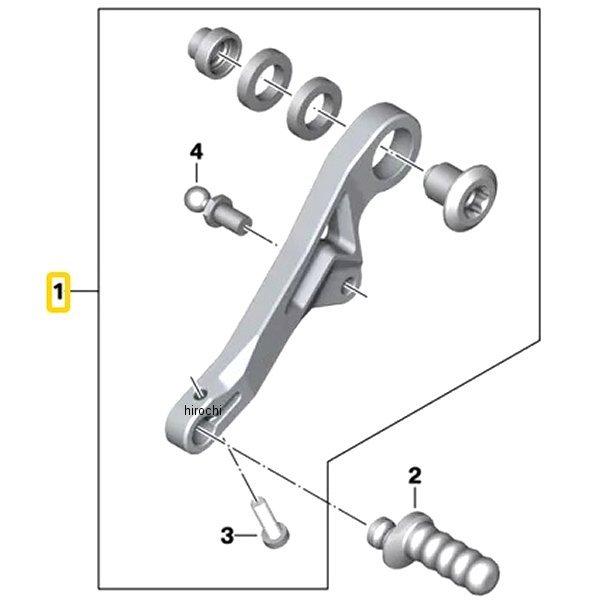 4

1

hirochi

2

3