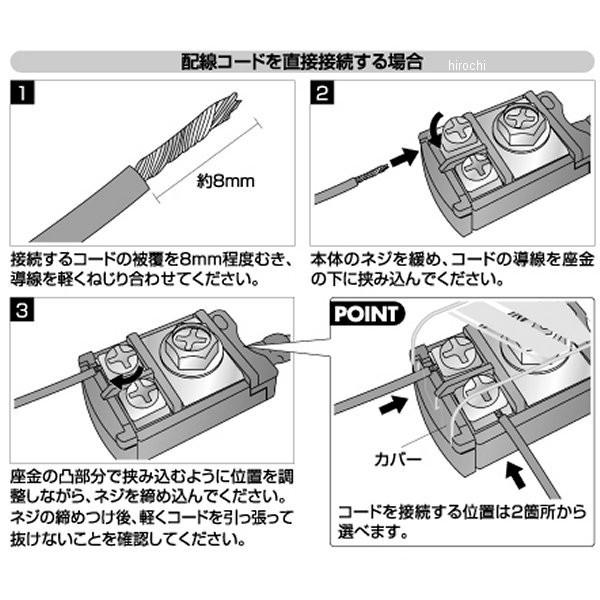 配線コードを直接接続する場合

hirochi

1

約8mm

接続するコードの被覆を8mm程度むき、導線を軽くねじり合わせてください。

2

本体のネジを緩め、コードの導線を座金の下に挟み込んでください。

3

座金の凸部分で挟み込むように位置を調整しながら、ネジを締め込んでください。ネジの締めつけ後、軽くコードを引っ張って抜けないことを確認してください。

POINT

カバー

コードを接続する位置は2箇所から選べます。