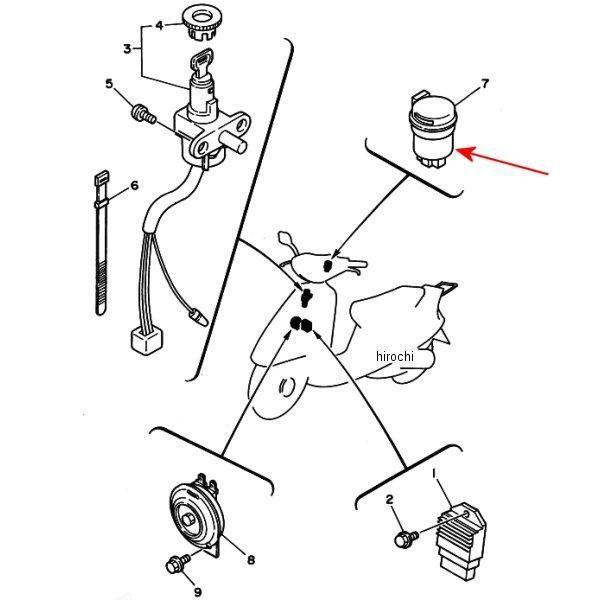 4
3
5
6
7
hirochi
1
2
8
9