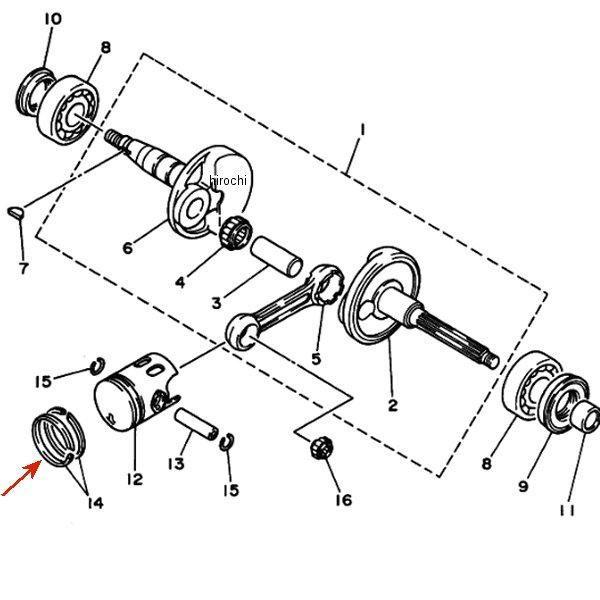 10
8
1
hirochi
7
6
4
3
5
2
15
12
13
15
14
16
8
9
11