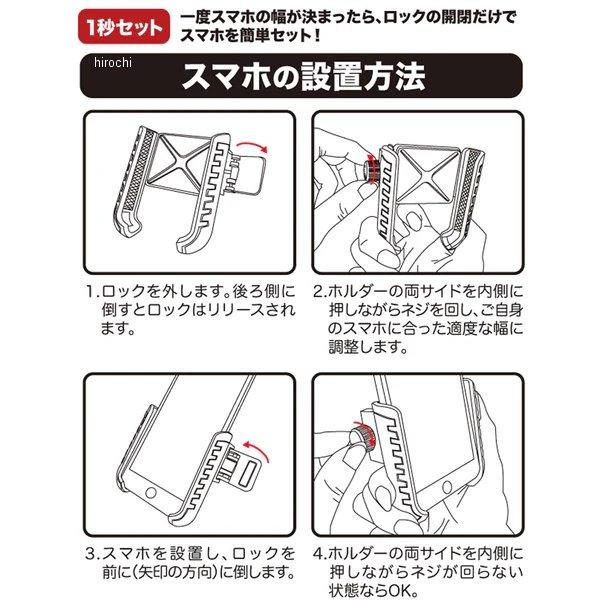 1秒セット 一度スマホの幅が決まったら、ロックの開閉だけでスマホを簡単セット！

hirochi

スマホの設置方法

1.ロックを外します。後ろ側に倒すとロックはリリースされます。

2.ホルダーの両サイドを内側に押しながらネジを回し、ご自身のスマホに合った適度な幅に調整します。

3.スマホを設置し、ロックを前に(矢印の方向)に倒します。

4.ホルダーの両サイドを内側に押しながらネジが回らない状態ならOK。