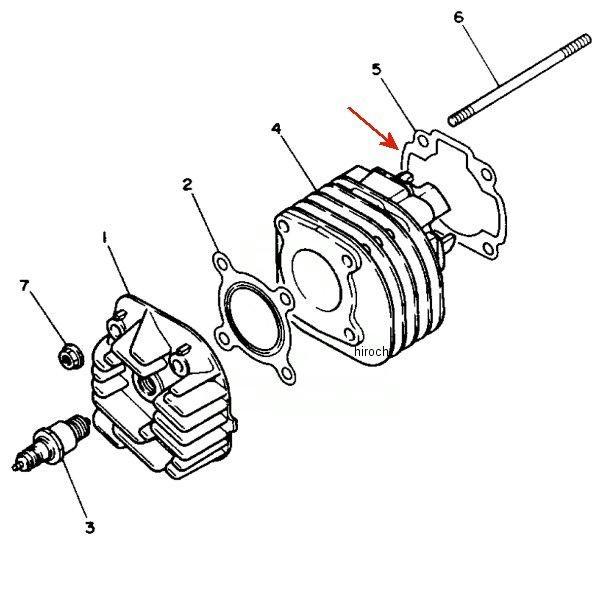 6
5
4
2
1
7
hiroch
3