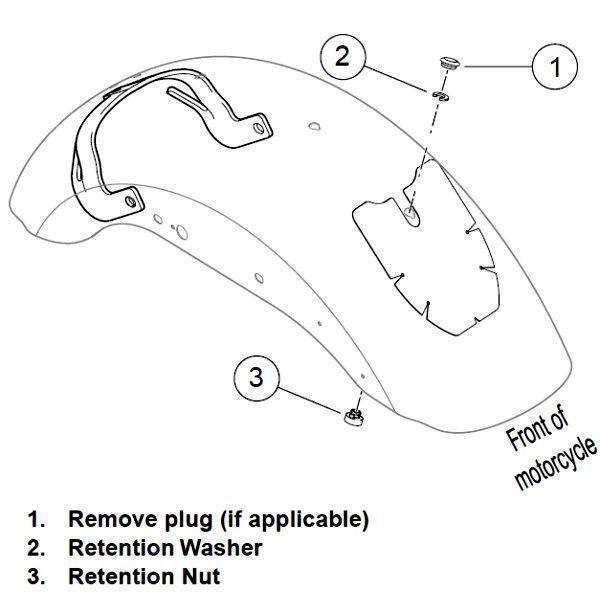 2

1

3

Front of motorcycle

1. Remove plug (if applicable)
2. Retention Washer
3. Retention Nut