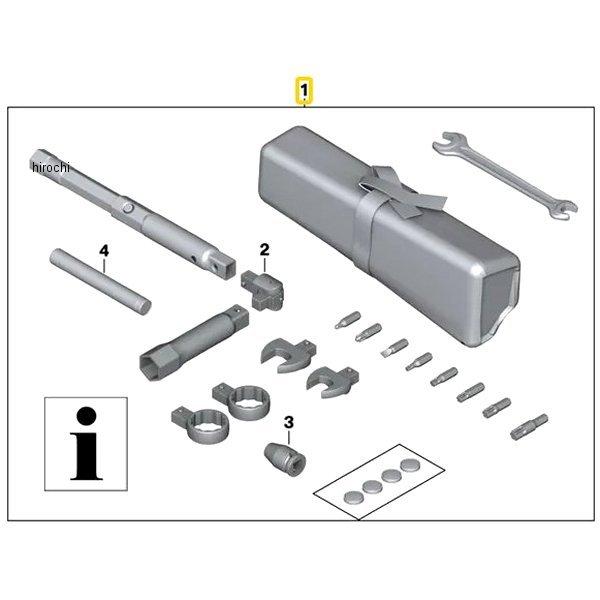 1

hirochi

4

2

3

i