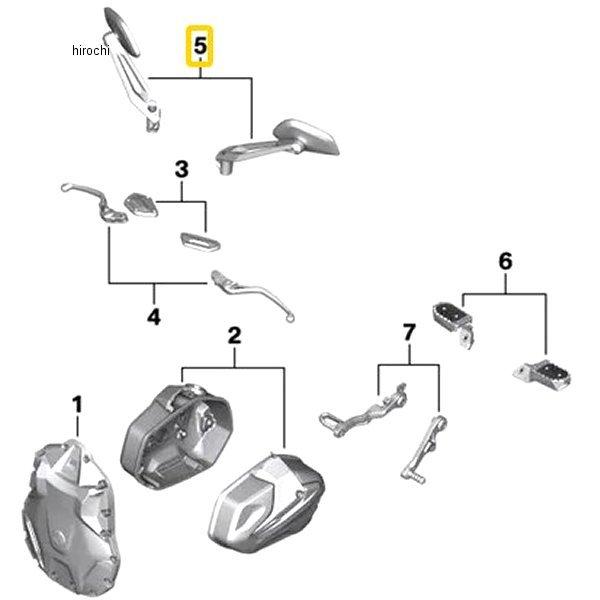 hirochi
5
3
4
6
2
7
1