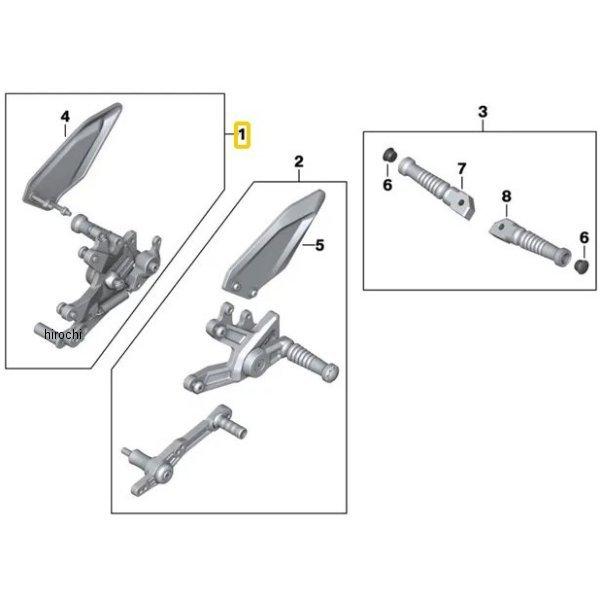 4
1
hirochi
2
5
3
6
7
8
6