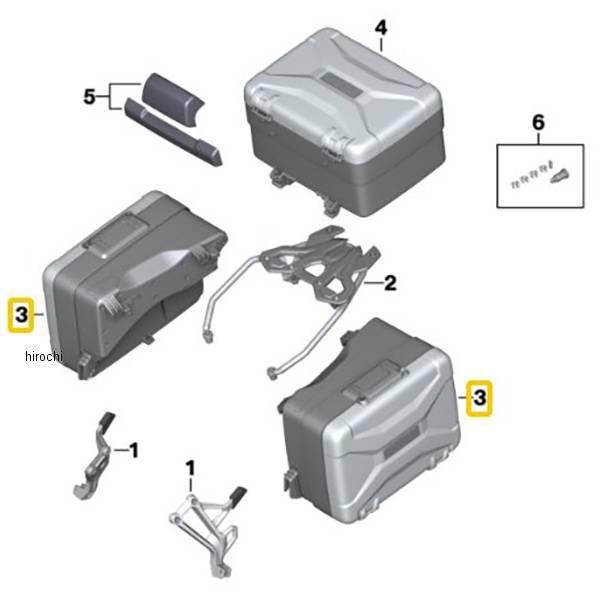 4

5

6

2

3

hirochi

3

1

1