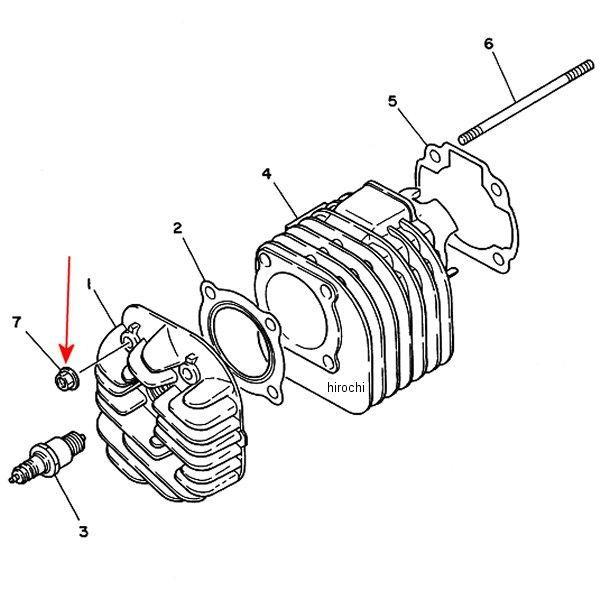 6
5
4
2
1
7
hirochi
3