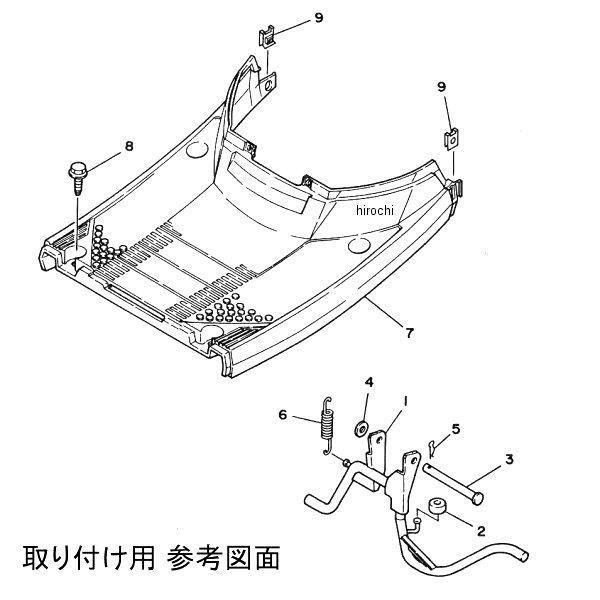 9
9
8
hirochi
7
4
1
6
5
3
2
取り付け用 参考図面