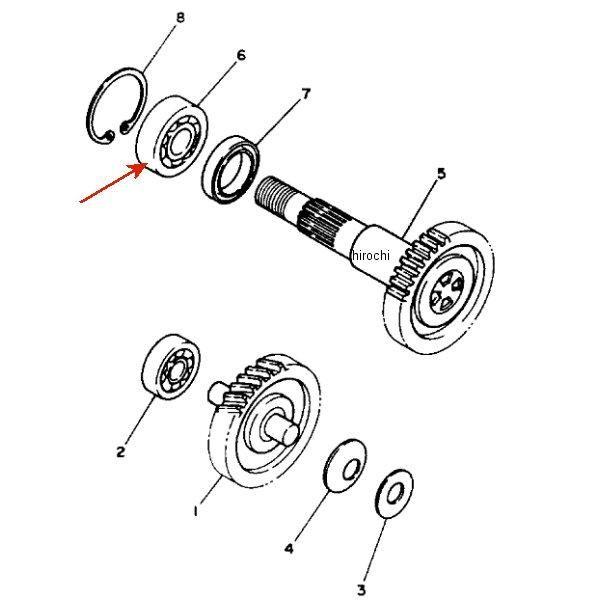 8
6
7
5
hirochi
2
1
4
3