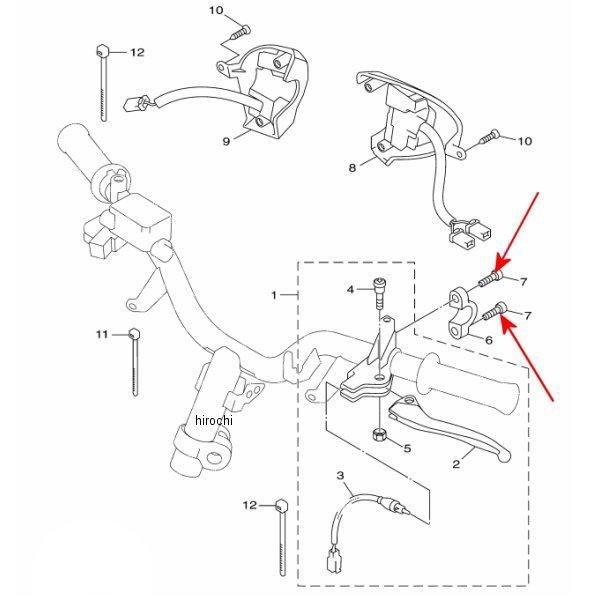 10
12
9
8
10
1
4
7
7
6
11
hirochi
5
2
3
12