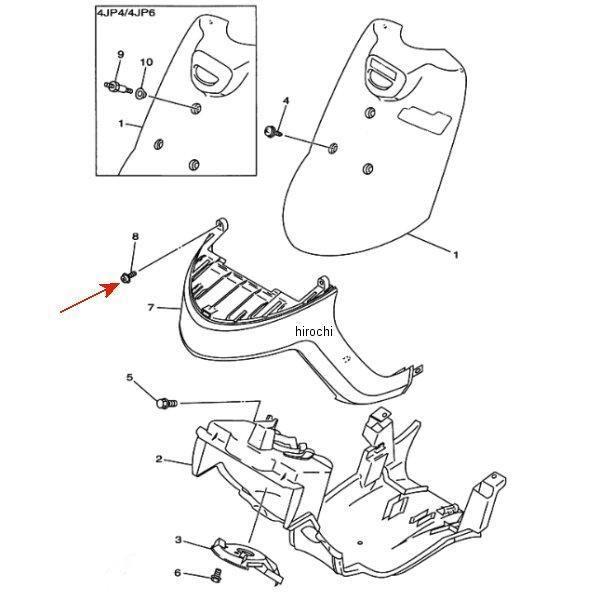 4JP4/4JP6
9
10
1
4
1
8
7
hirochi
5
2
3
6