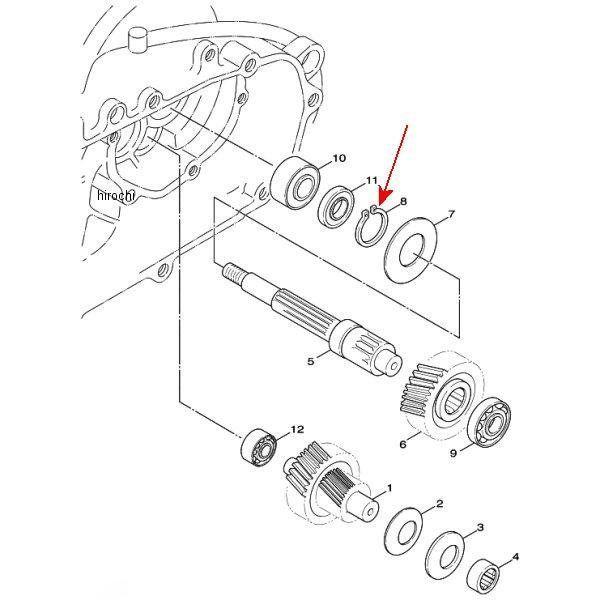 hirochi

10

11

8

7

5

6

9

12

1

2

3

4