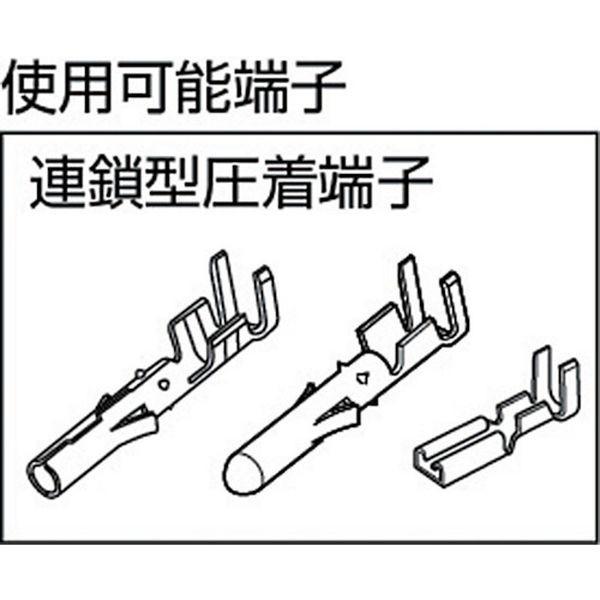 使用可能端子

連鎖型圧着端子