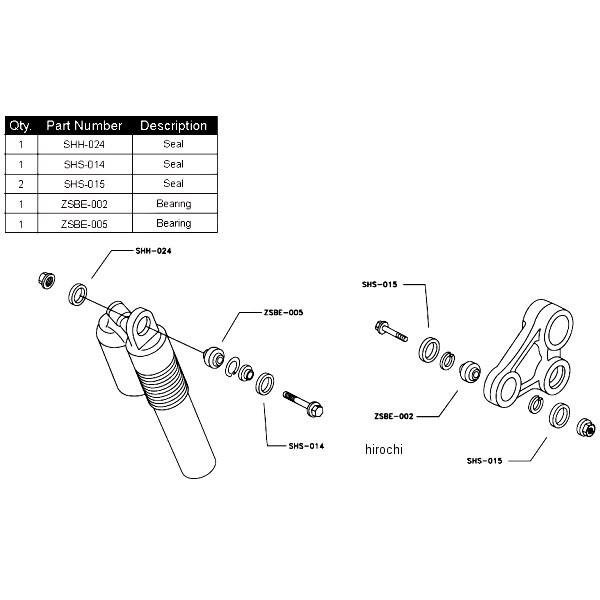 | Qty. | Part Number | Description |
|---|---|---|
| 1 | SHH-024 | Seal |
| 1 | SHS-014 | Seal |
| 2 | SHS-015 | Seal |
| 1 | ZSBE-002 | Bearing |
| 1 | ZSBE-005 | Bearing |

SHH-024

ZSBE-005

SHS-014

SHS-015

ZSBE-002

hirochi

SHS-015