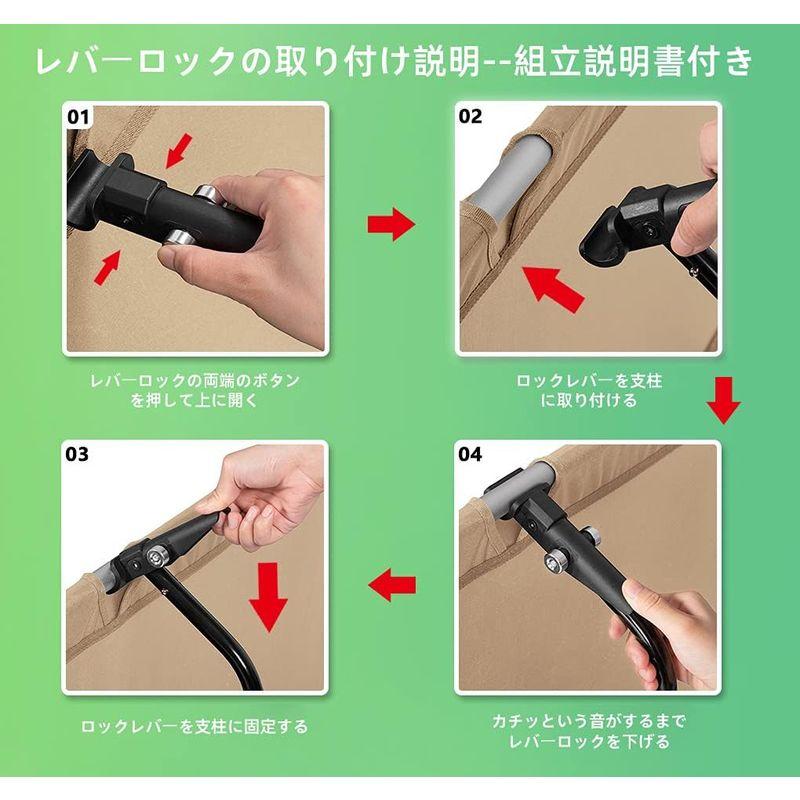 レバーロックの取り付け説明--組立説明書付き

01

レバーロックの両端のボタンを押して上に開く

02

ロックレバーを支柱に取り付ける

03

ロックレバーを支柱に固定する

04

カチッという音がするまでレバーロックを下げる