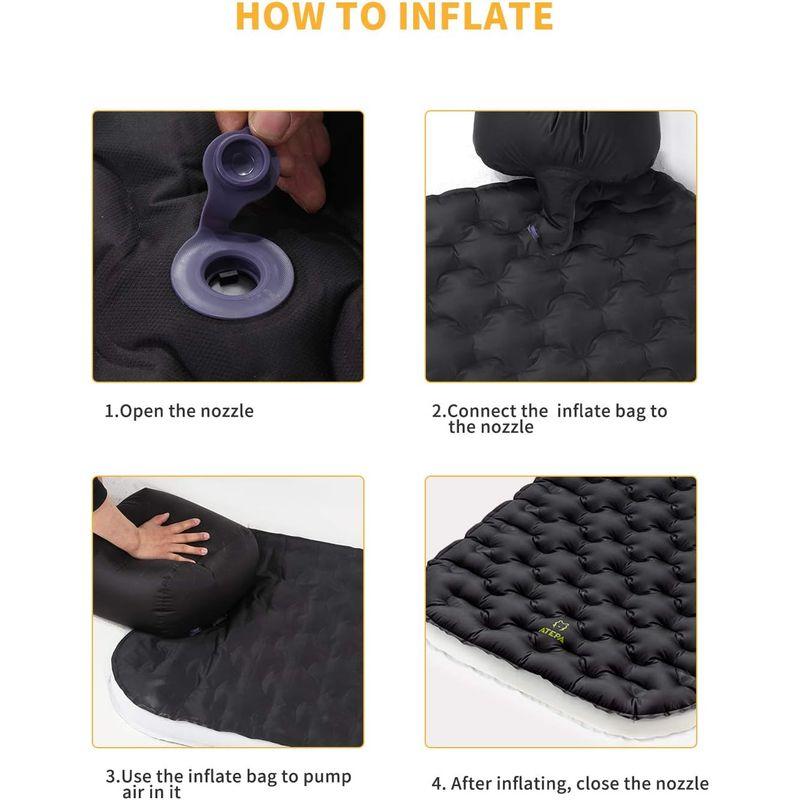 HOW TO INFLATE

1.Open the nozzle

2.Connect the inflate bag to the nozzle

ATEPA

3.Use the inflate bag to pump air in it

4. After inflating, close the nozzle