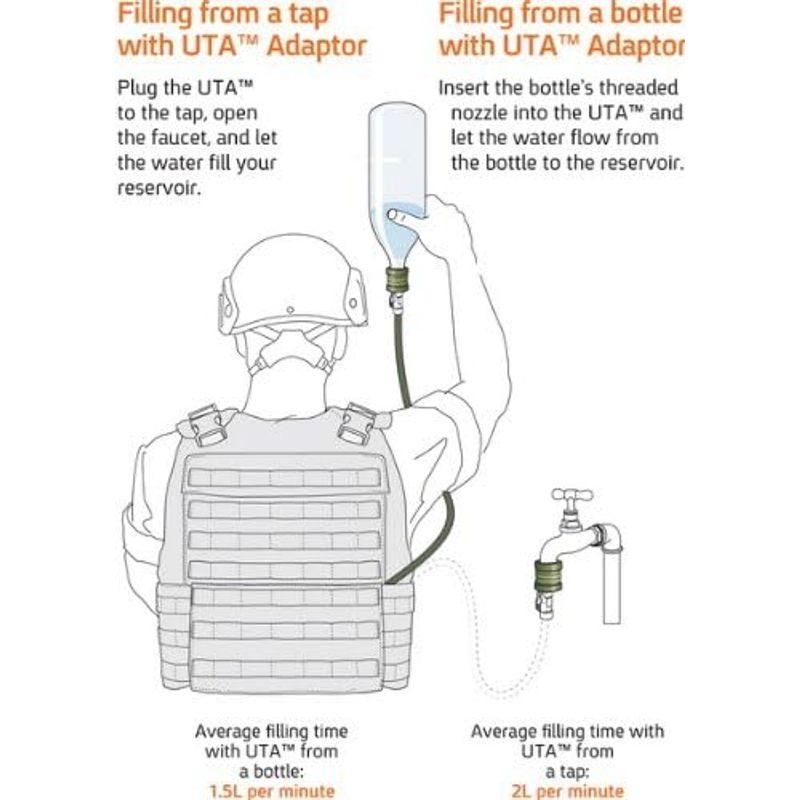 Filling from a tap with UTA™ Adaptor

Plug the UTA™ to the tap, open the faucet, and let the water fill your reservoir.

Filling from a bottle with UTA™ Adaptor

Insert the bottle's threaded nozzle into the UTA™ and let the water flow from the bottle to the reservoir.

Average filling time with UTA™ from a bottle: 1.5L per minute

Average filling time with UTA™ from a tap: 2L per minute