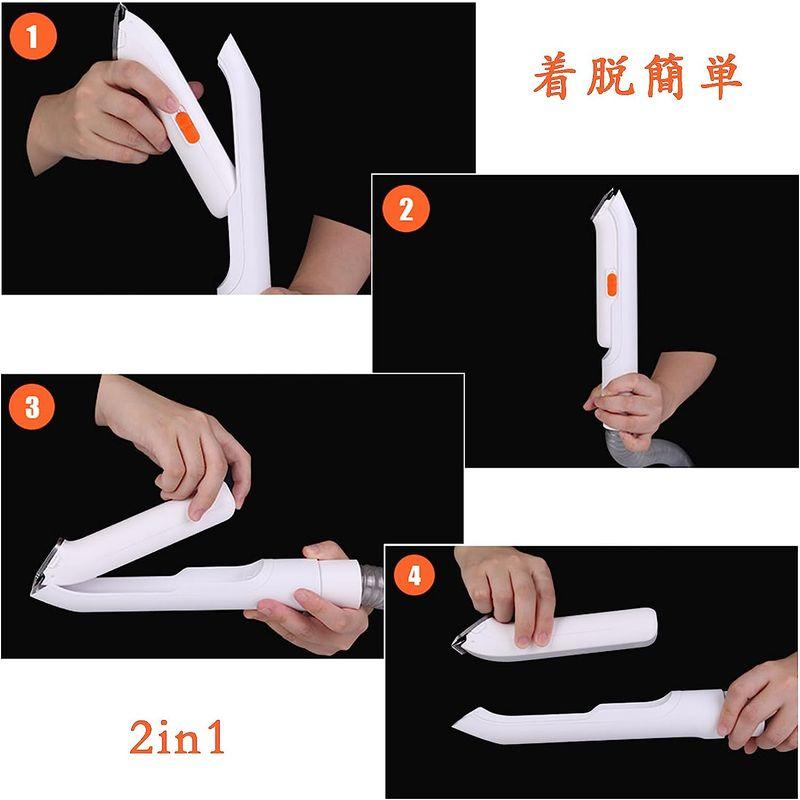 1

着脱簡単

2

3

4

2in1