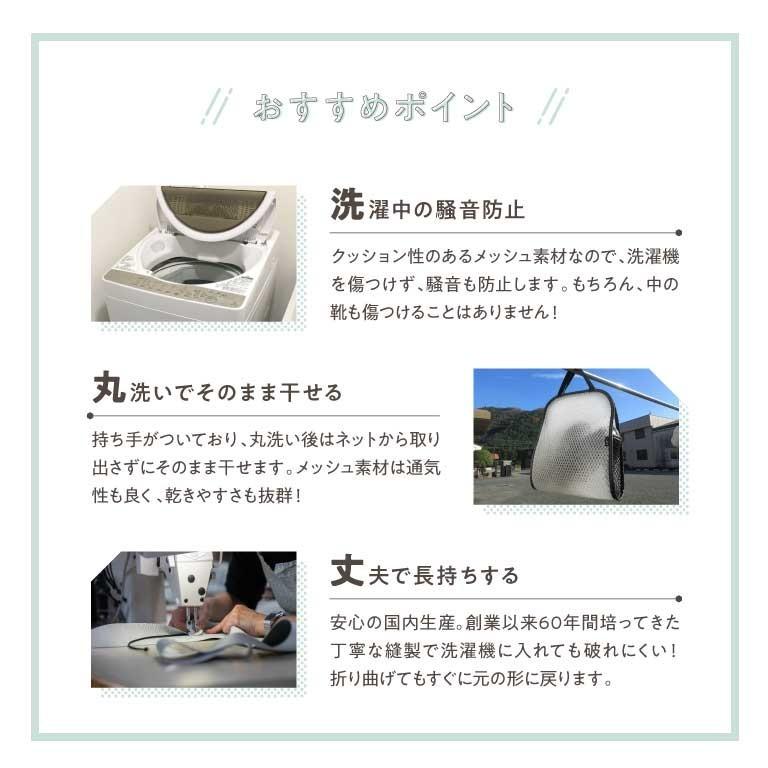 // おすすめポイント //

洗濯中の騒音防止

クッション性のあるメッシュ素材なので、洗濯機を傷つけず、騒音も防止します。もちろん、中の靴も傷つけることはありません！

丸洗いでそのまま干せる

持ち手がついており、丸洗い後はネットから取り出さずにそのまま干せます。メッシュ素材は通気性も良く、乾きやすさも抜群！

丈夫で長持ちする

安心の国内生産。創業以来60年間培ってきた丁寧な縫製で洗濯機に入れても破れにくい！折り曲げてもすぐに元の形に戻ります。