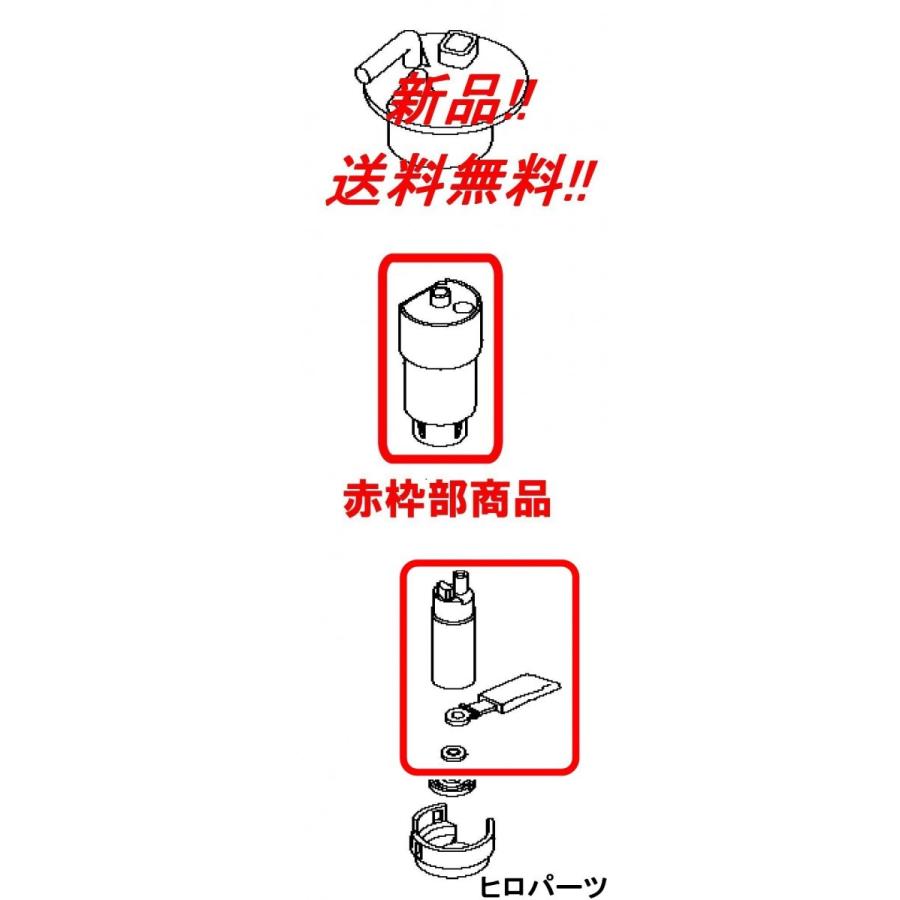 新品!!
送料無料!!

赤枠部商品

ヒロパーツ