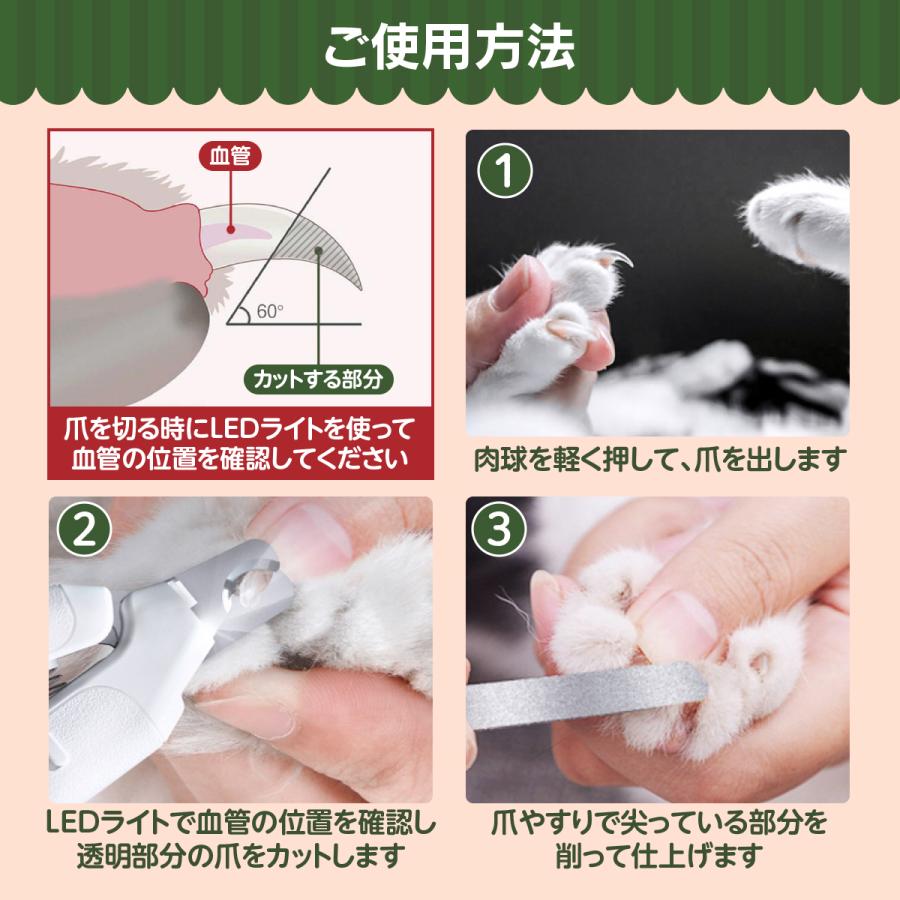 ご使用方法

血管

60°

カットする部分

爪を切る時にLEDライトを使って血管の位置を確認してください

1

肉球を軽く押して、爪を出します

2

LEDライトで血管の位置を確認し透明部分の爪をカットします

3

爪やすりで尖っている部分を削って仕上げます