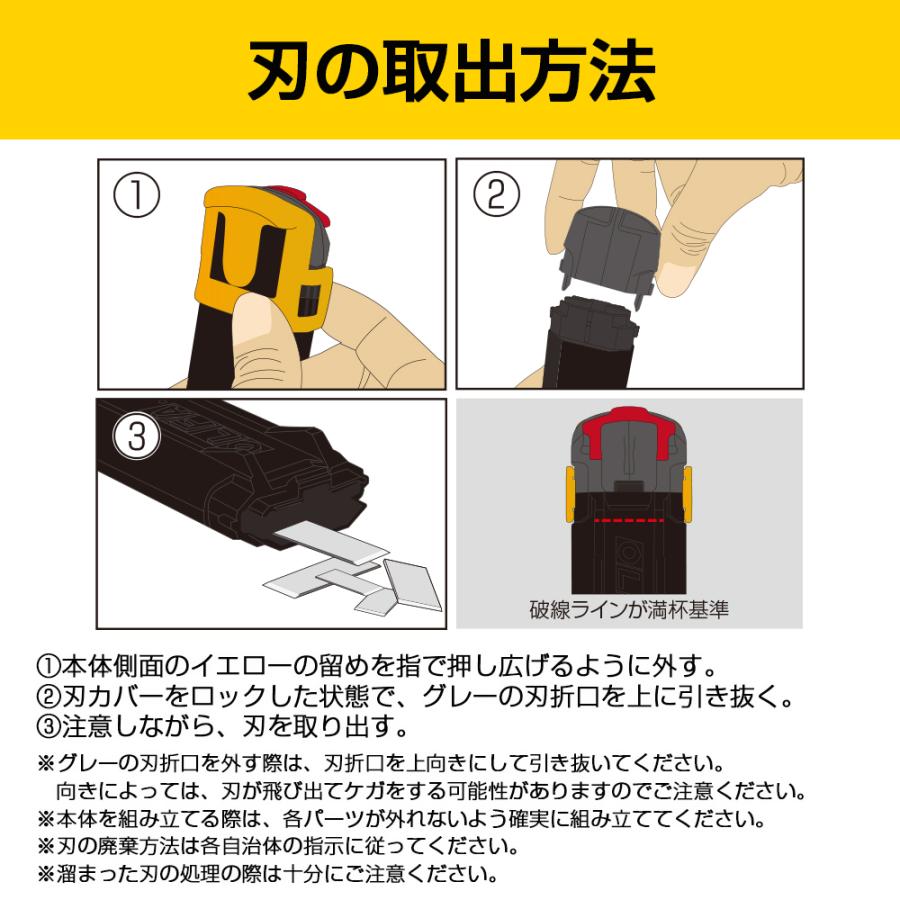 刃の取出方法

①

②

③

破線ラインが満杯基準

①本体側面のイエローの留めを指で押し広げるように外す。
②刃カバーをロックした状態で、グレーの刃折口を上に引き抜く。
③注意しながら、刃を取り出す。

※グレーの刃折口を外す際は、刃折口を上向きにして引き抜いてください。
向きによっては、刃が飛び出てケガをする可能性がありますのでご注意ください。
※本体を組み立てる際は、各パーツが外れないよう確実に組み立ててください。
※刃の廃棄方法は各自治体の指示に従ってください。
※溜まった刃の処理の際は十分にご注意ください。