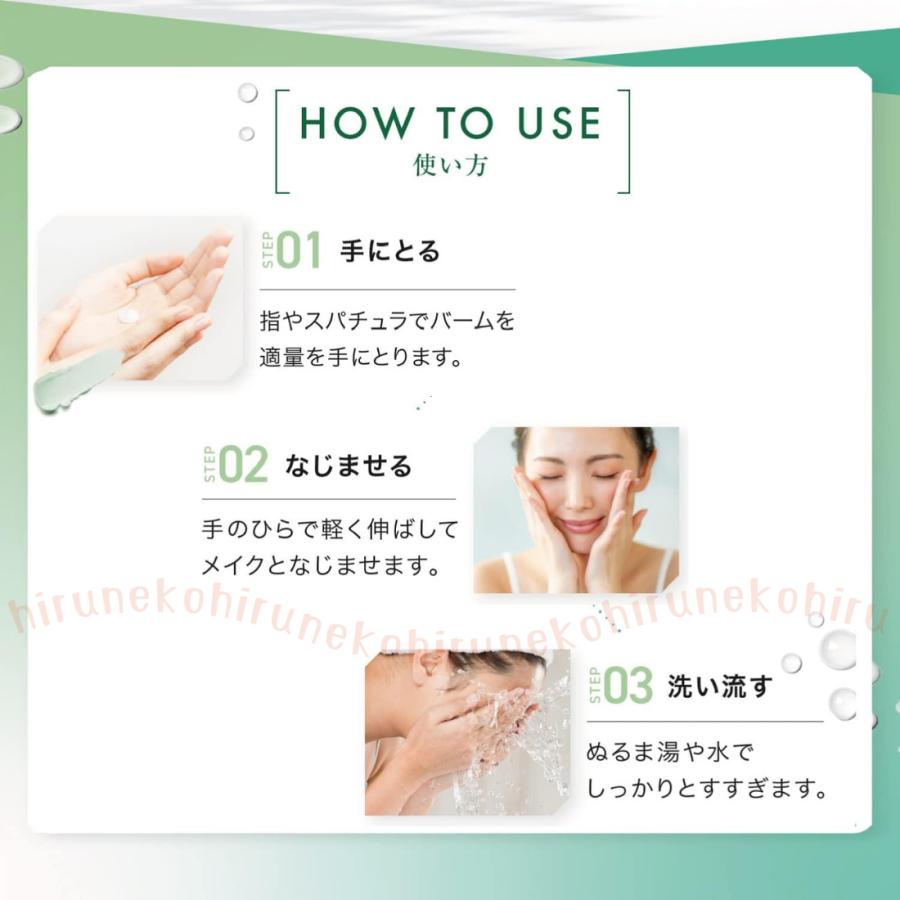 HOW TO USE
使い方

STEP 01 手にとる

指やスパチュラでバームを適量を手にとります。

STEP 02 なじませる

手のひらで軽く伸ばしてメイクとなじませます。

hirunekohirunekohirunekohiru

STEP 03 洗い流す

ぬるま湯や水でしっかりとすすぎます。