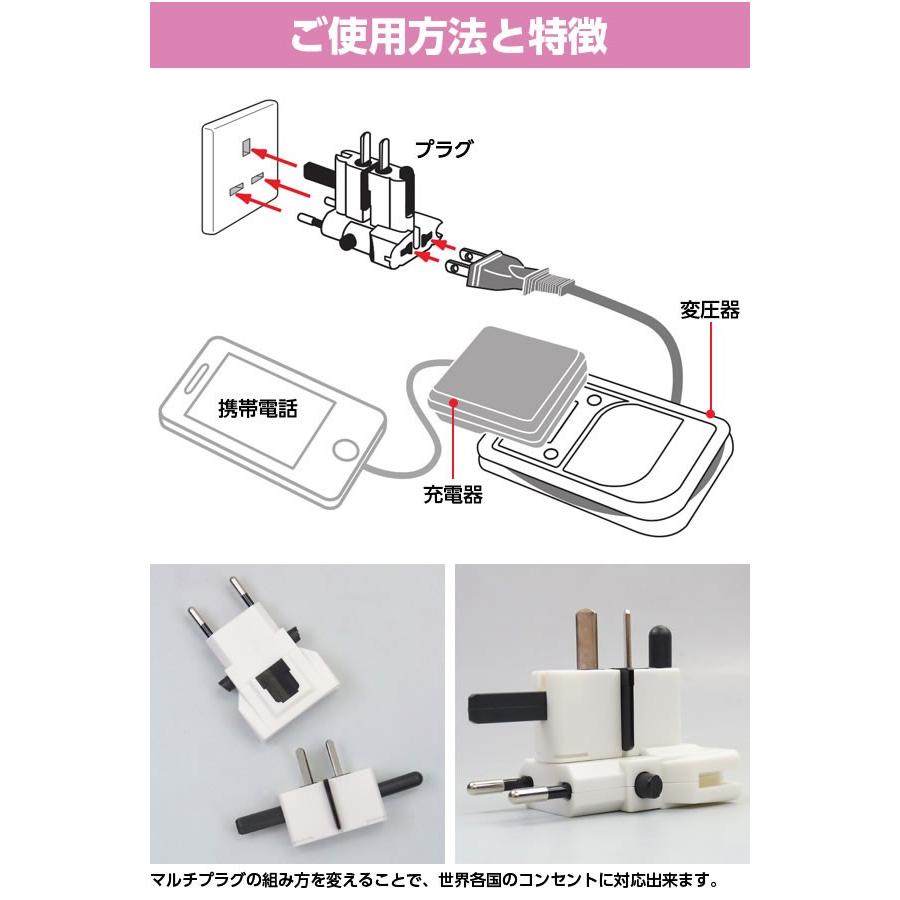 ご使用方法と特徴

プラグ

変圧器

携帯電話

充電器

マルチプラグの組み方を変えることで、世界各国のコンセントに対応出来ます。