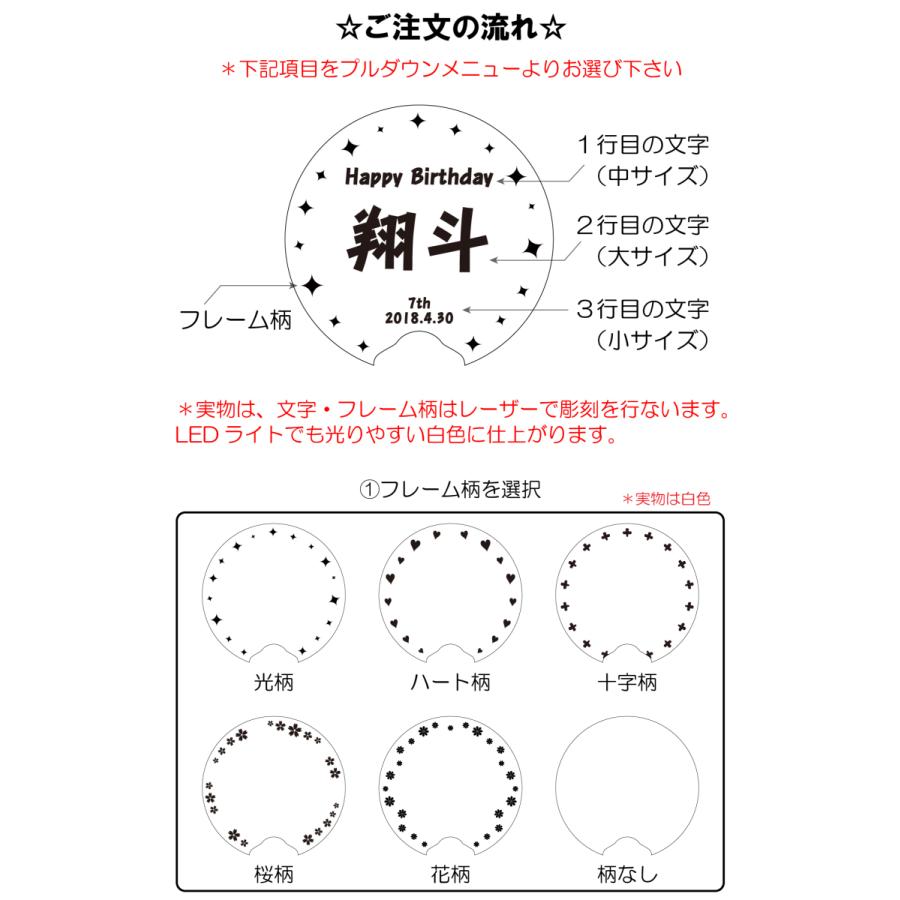 ☆ご注文の流れ☆

＊下記項目をプルダウンメニューよりお選び下さい

Happy Birthday

翔斗

7th
2018.4.30

１行目の文字
（中サイズ）

２行目の文字
（大サイズ）

３行目の文字
（小サイズ）

フレーム柄

＊実物は、文字・フレーム柄はレーザーで彫刻を行ないます。
LED ライトでも光りやすい白色に仕上がります。

①フレーム柄を選択

＊実物は白色

光柄

ハート柄

十字柄

桜柄

花柄

柄なし