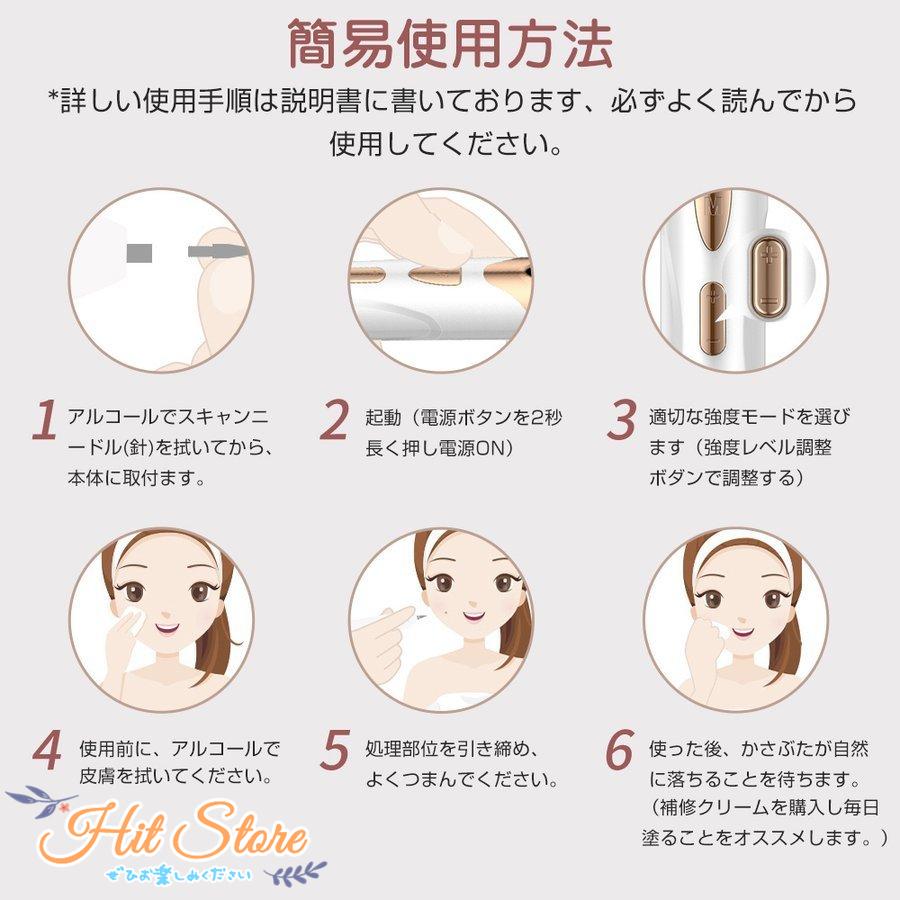 簡易使用方法

*詳しい使用手順は説明書に書いております、必ずよく読んでから使用してください。

1 アルコールでスキャンニードル(針)を拭いてから、本体に取付ます。

2 起動（電源ボタンを2秒長く押し電源ON）

3 適切な強度モードを選びます（強度レベル調整ボタンで調整する）

4 使用前に、アルコールで皮膚を拭いてください。

5 処理部位を引き締め、よくつまんでください。

6 使った後、かさぶたが自然に落ちることを待ちます。（補修クリームを購入し毎日塗ることをオススメします。）

Hit Store
ぜひお楽しみください