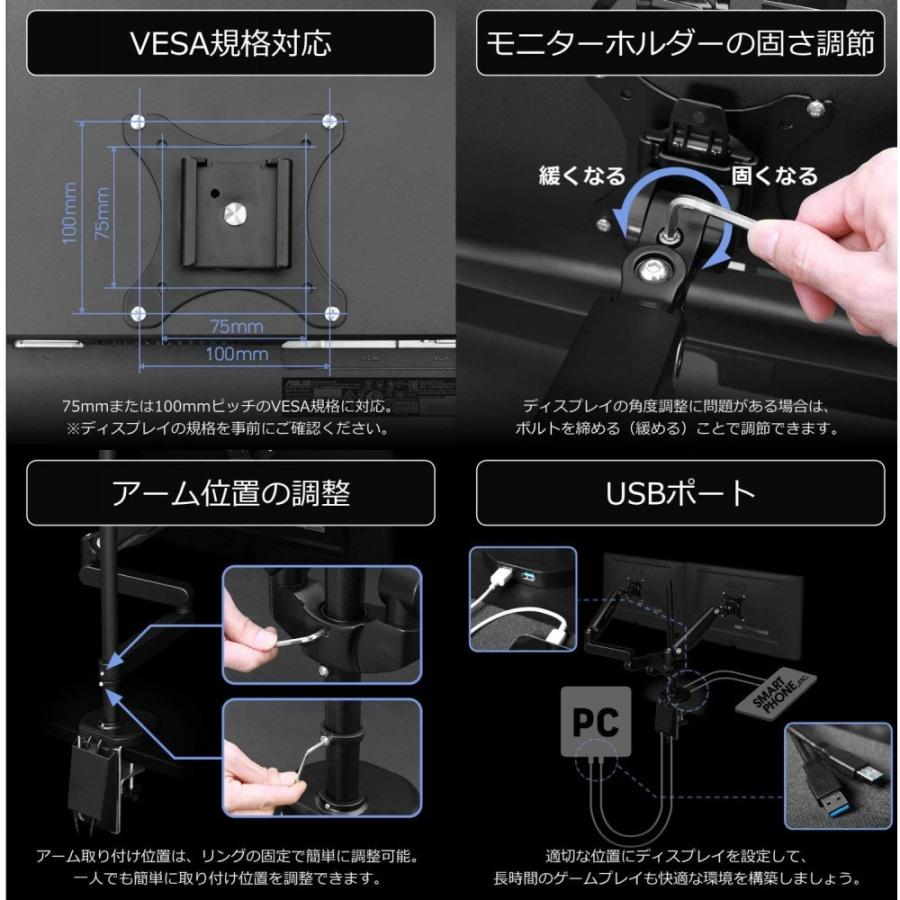 VESA規格対応

100mm
75mm
75mm
100mm

75mmまたは100mmピッチのVESA規格に対応。
※ディスプレイの規格を事前にご確認ください。

モニターホルダーの固さ調節

緩くなる
固くなる

ディスプレイの角度調整に問題がある場合は、
ボルトを締める（緩める）ことで調節できます。

アーム位置の調整

アーム取り付け位置は、リングの固定で簡単に調整可能。
一人でも簡単に取り付け位置を調整できます。

USBポート

PC
SMART PHONE etc.

適切な位置にディスプレイを設定して、
長時間のゲームプレイも快適な環境を構築しましょう。