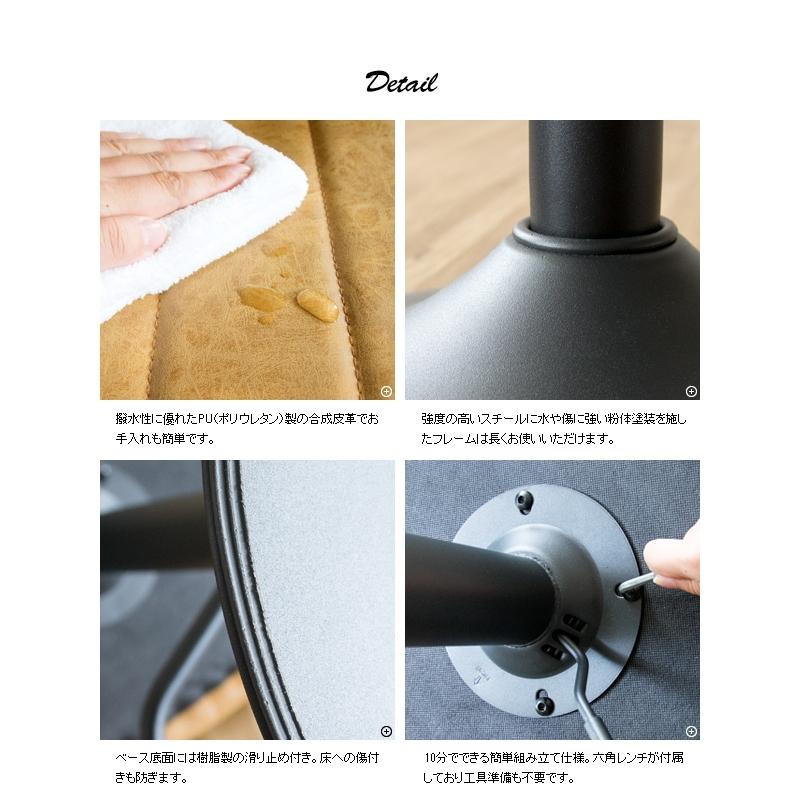 Detail

撥水性に優れたPU(ポリウレタン)製の合成皮革でお手入れも簡単です。

強度の高いスチールに水や傷に強い粉体塗装を施したフレームは長くお使いいただけます。

ベース底面には樹脂製の滑り止め付き。床への傷付きも防ぎます。

10分でできる簡単組み立て仕様。六角レンチが付属しており工具準備も不要です。