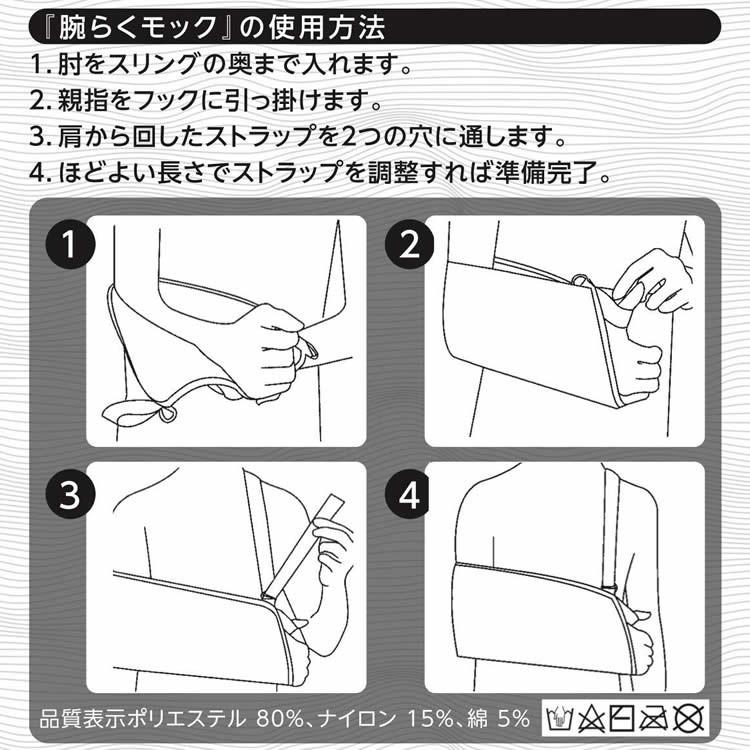 『腕らくモック』の使用方法

1. 肘をスリングの奥まで入れます。
2. 親指をフックに引っ掛けます。
3. 肩から回したストラップを2つの穴に通します。
4. ほどよい長さでストラップを調整すれば準備完了。

1

2

3

4

品質表示ポリエステル 80%、ナイロン 15%、綿 5%