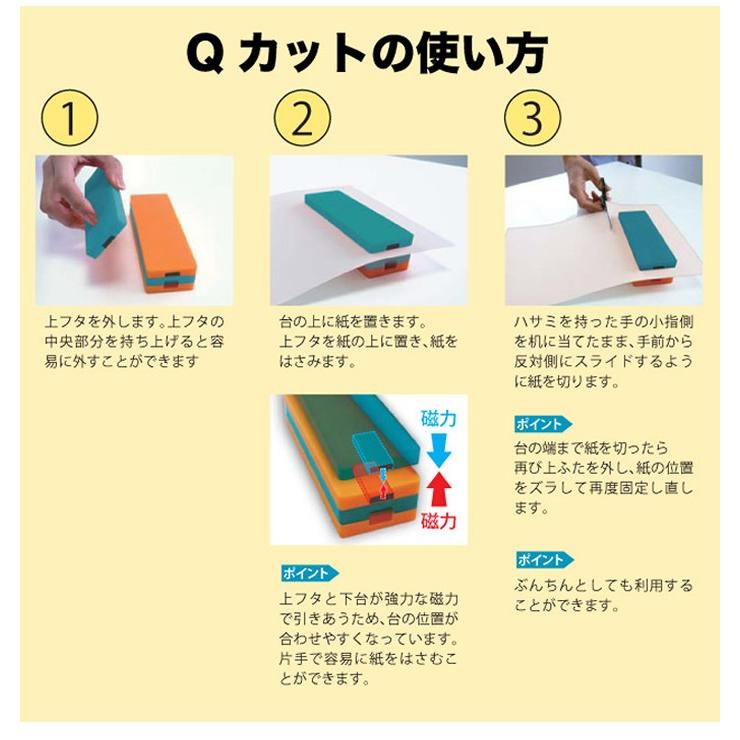 Q カットの使い方

1

上フタを外します。上フタの中央部分を持ち上げると容易に外すことができます

2

台の上に紙を置きます。
上フタを紙の上に置き、紙をはさみます。

磁力

磁力

ポイント

上フタと下台が強力な磁力で引きあうため、台の位置が合わせやすくなっています。片手で容易に紙をはさむことができます。

3

ハサミを持った手の小指側を机に当てたまま、手前から反対側にスライドするように紙を切ります。

ポイント

台の端まで紙を切ったら再び上ふたを外し、紙の位置をズラして再度固定し直します。

ポイント

ぶんちんとしても利用することができます。