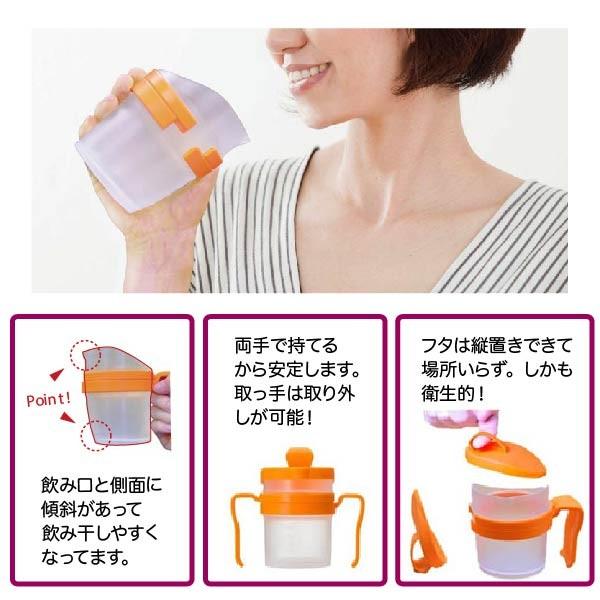 Point!

飲み口と側面に傾斜があって飲み干しやすくなってます。

両手で持てるから安定します。取っ手は取り外しが可能！

フタは縦置きできて場所いらず。しかも衛生的！