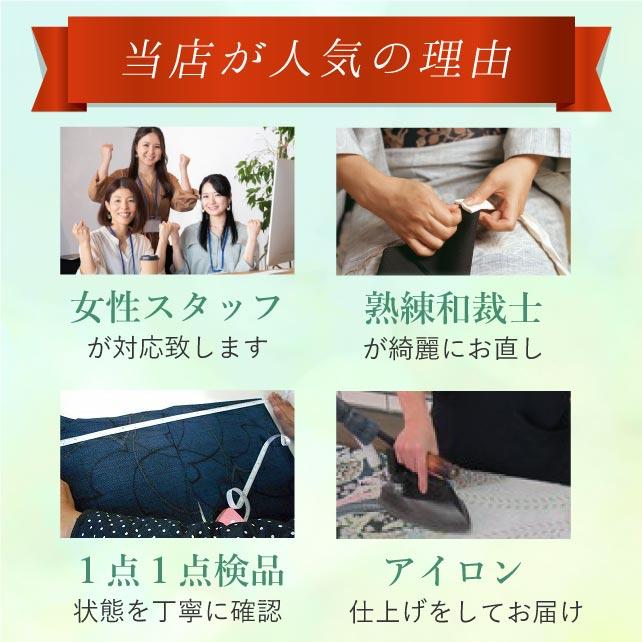 当店が人気の理由

女性スタッフ
が対応致します

熟練和裁士
が綺麗にお直し

1点1点検品
状態を丁寧に確認

アイロン
仕上げをしてお届け