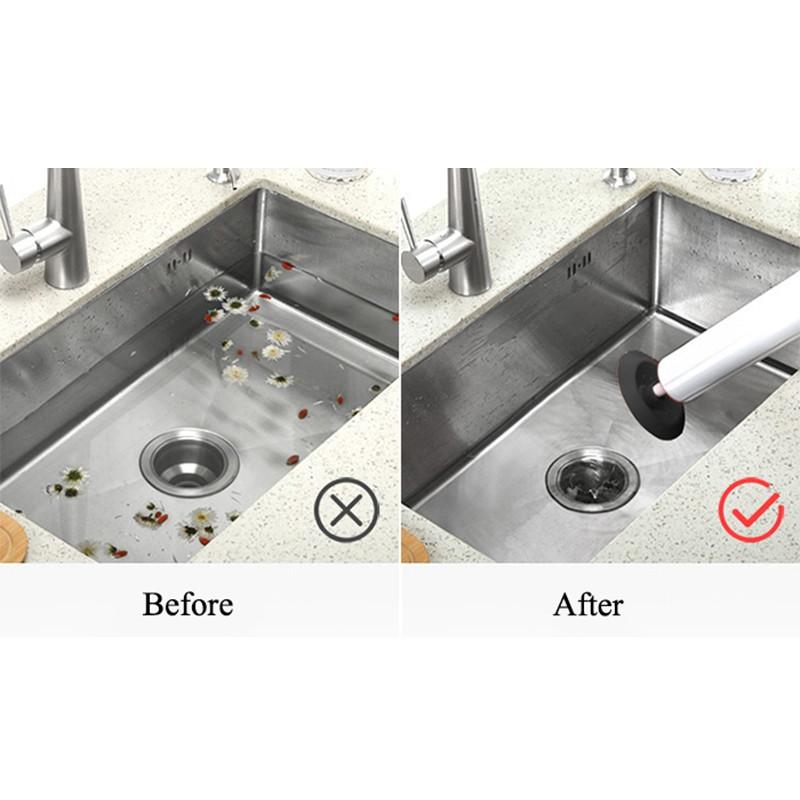 Before

After