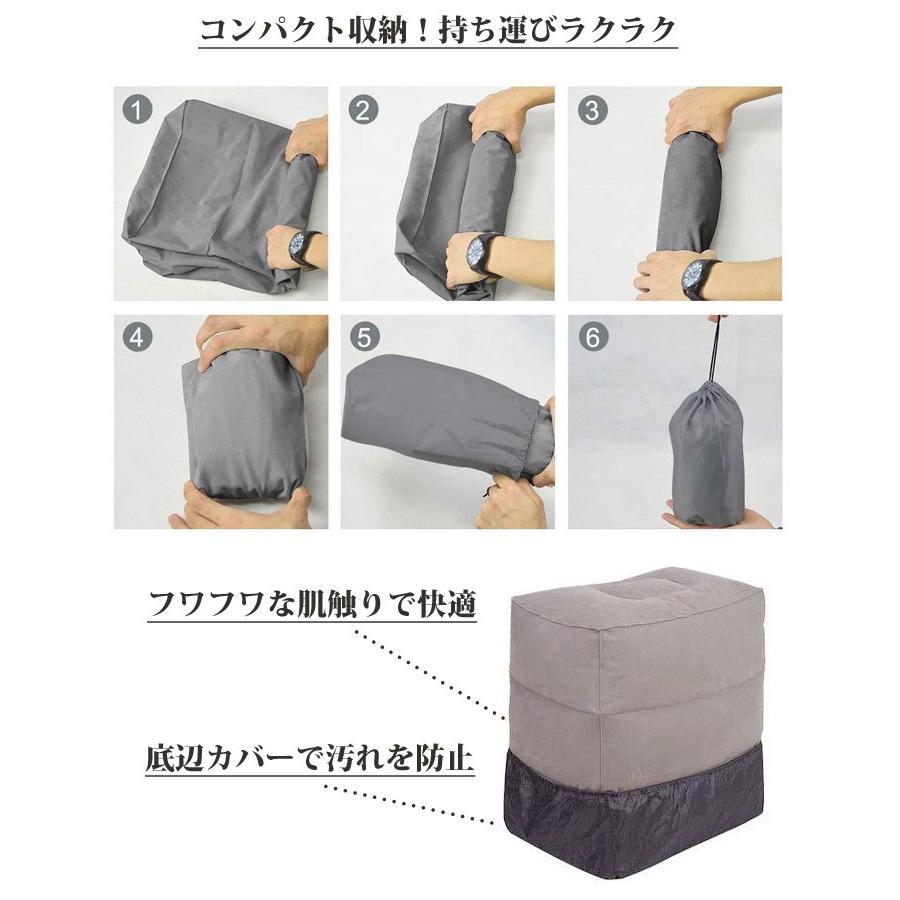 コンパクト収納！持ち運びラクラク

1

2

3

4

5

6

フワフワな肌触りで快適

底辺カバーで汚れを防止